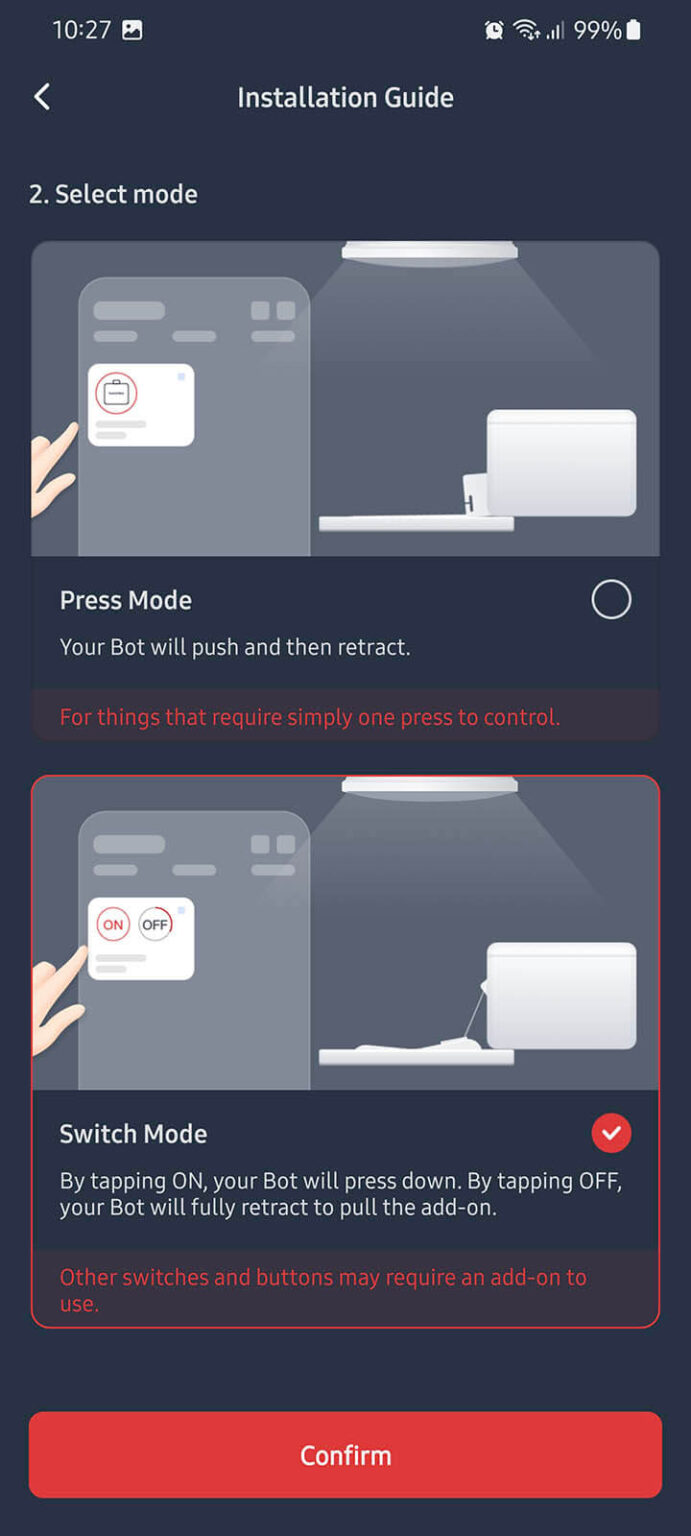 10:27 99%

Installation Guide

2. Select mode

Press Mode

Your Bot will push and then retract.

For things that require simply one press to control.

ON OFF

Switch Mode

By tapping ON, your Bot will press down. By tapping OFF, your Bot will fully retract to pull the add-on.

Other switches and buttons may require an add-on to use.

Confirm