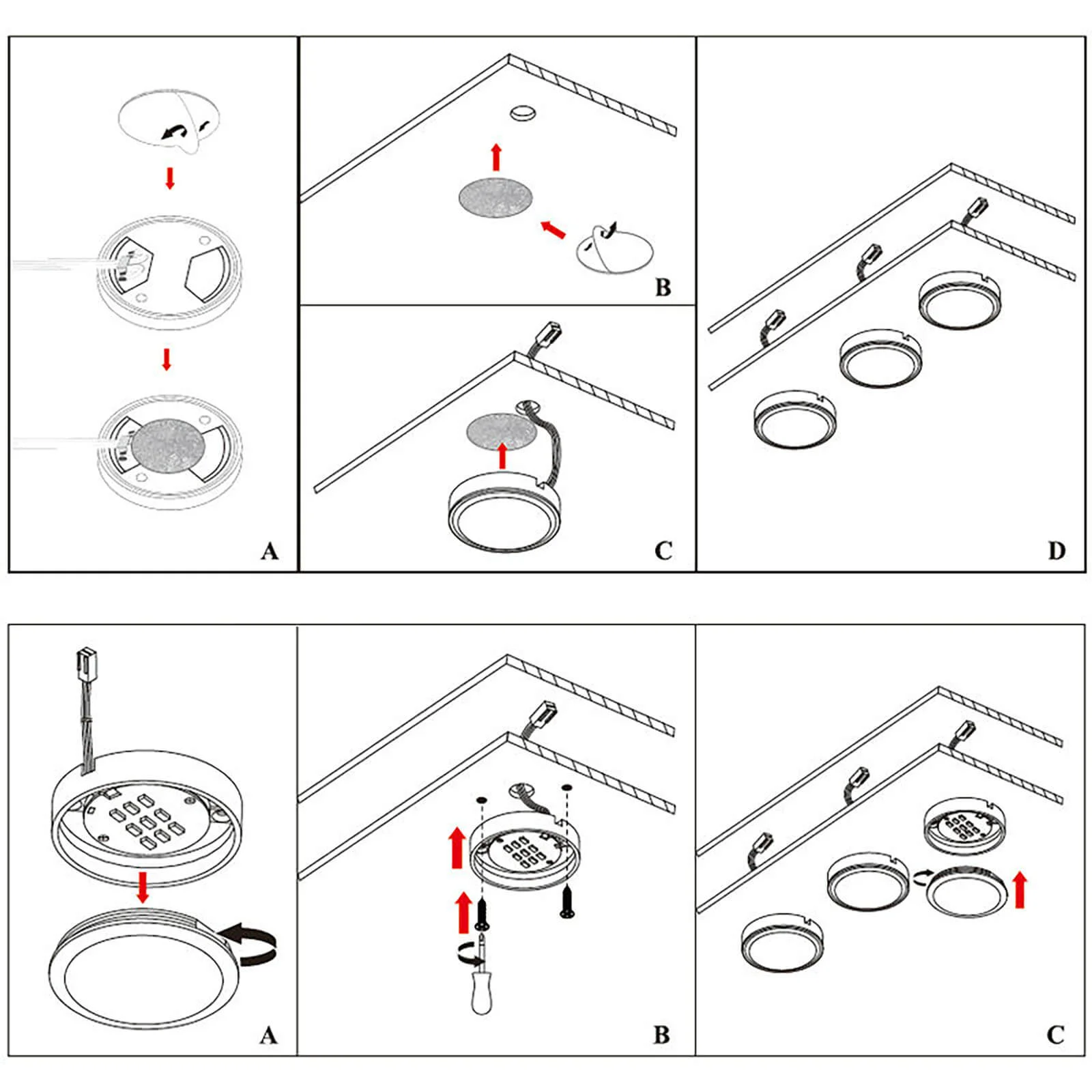 A

B

C

D

A

B

C