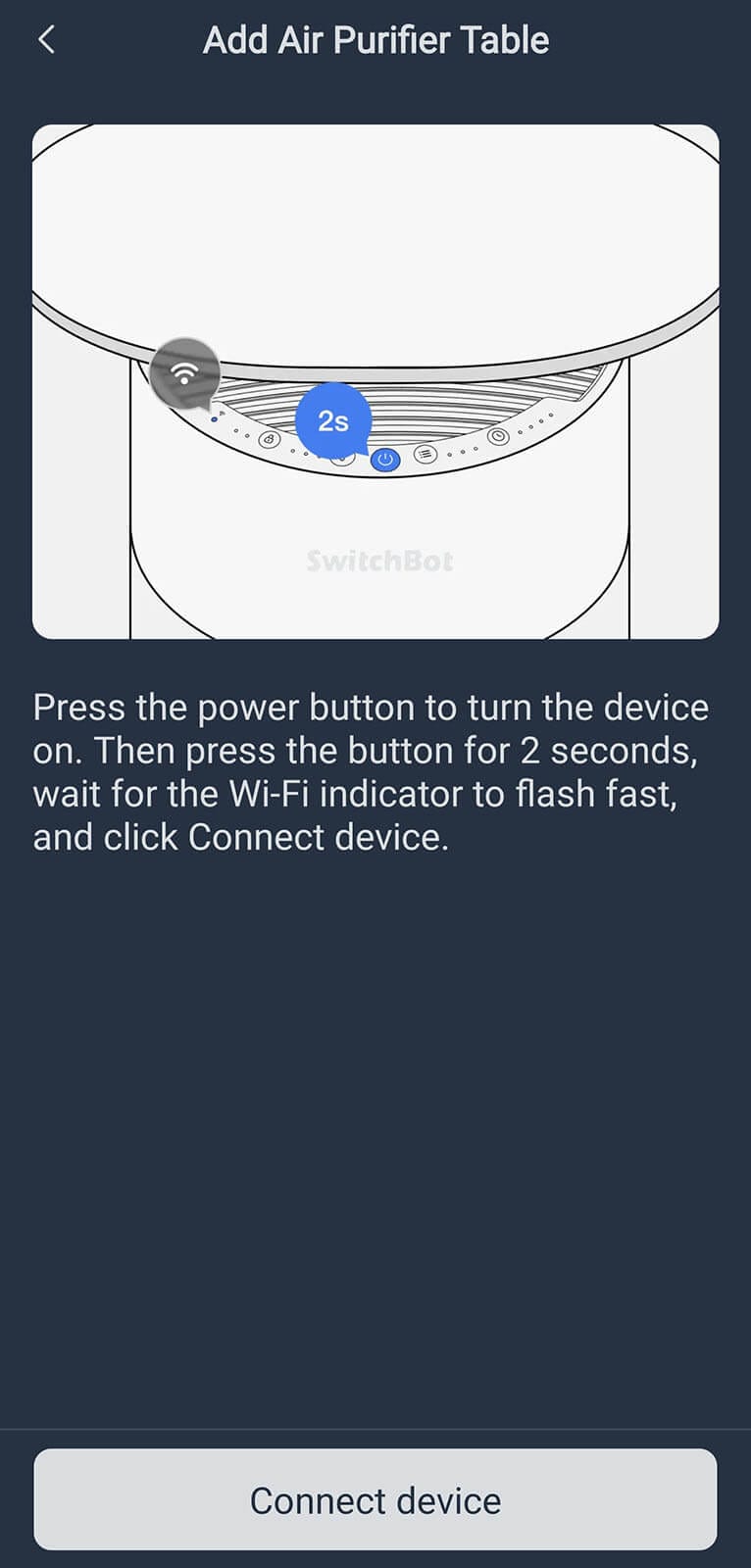 Add Air Purifier Table

2s

SwitchBot

Press the power button to turn the device on. Then press the button for 2 seconds, wait for the Wi-Fi indicator to flash fast, and click Connect device.

Connect device