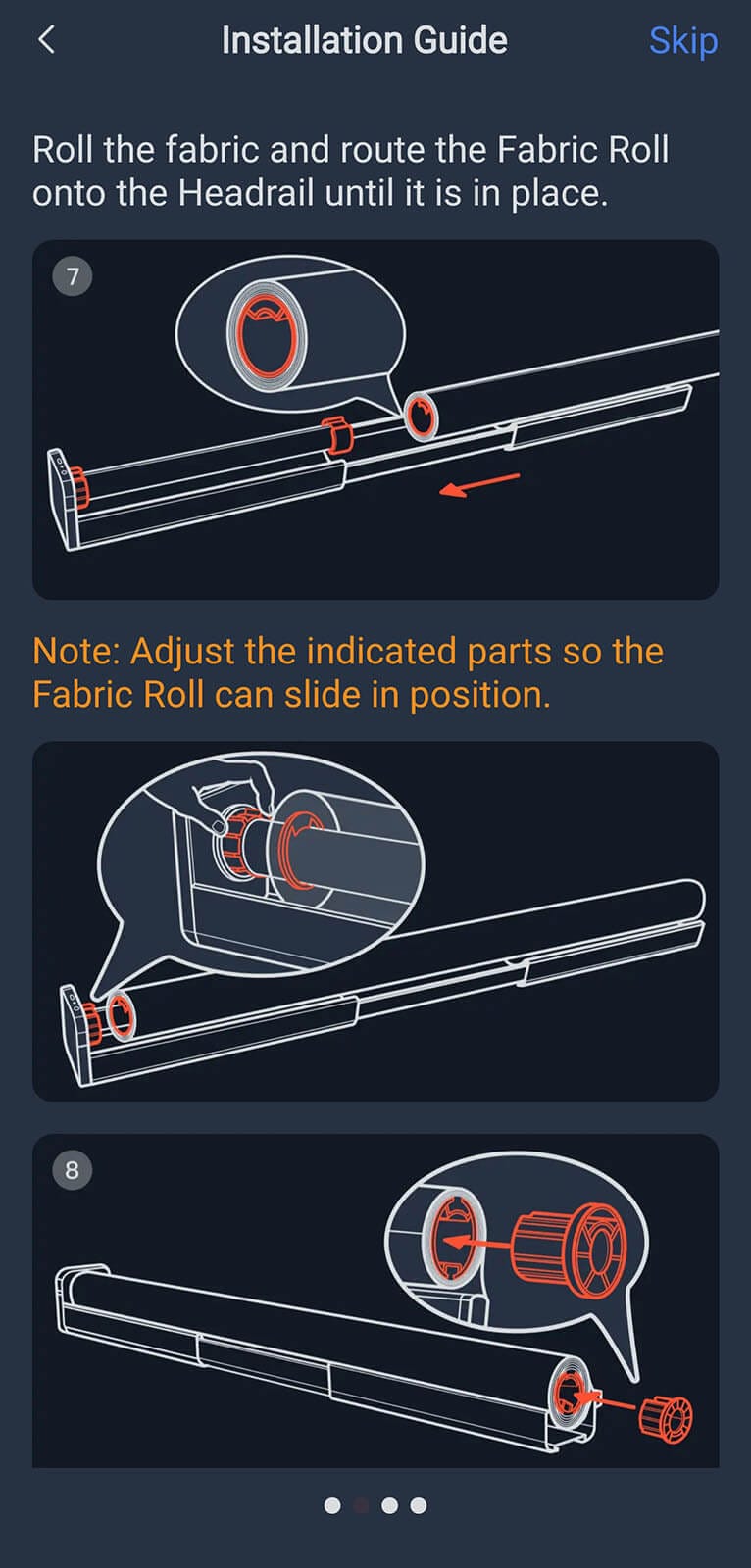 Installation Guide

Skip

Roll the fabric and route the Fabric Roll onto the Headrail until it is in place.

7

Note: Adjust the indicated parts so the Fabric Roll can slide in position.

8