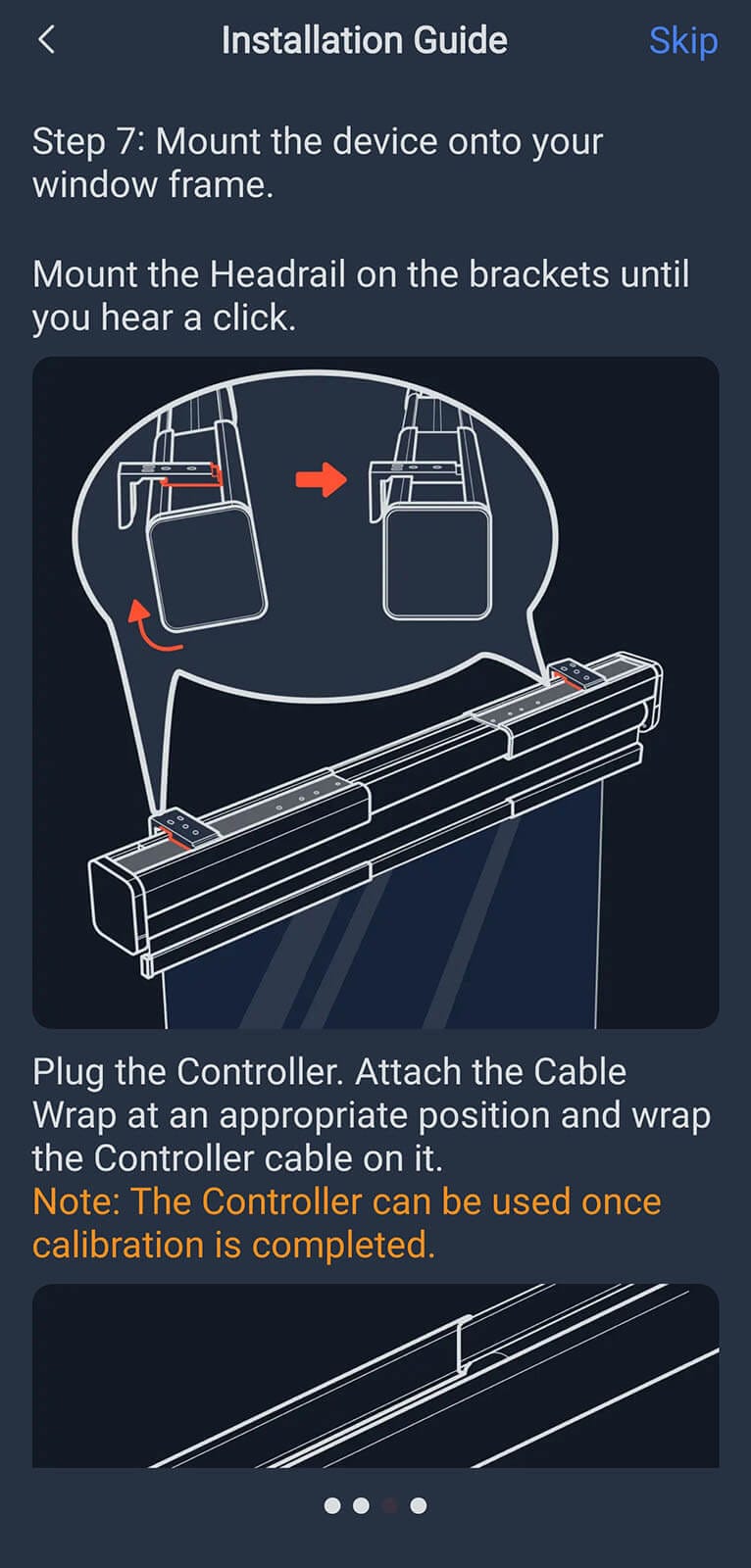 Installation Guide

Skip

Step 7: Mount the device onto your window frame.

Mount the Headrail on the brackets until you hear a click.

Plug the Controller. Attach the Cable Wrap at an appropriate position and wrap the Controller cable on it.
Note: The Controller can be used once calibration is completed.