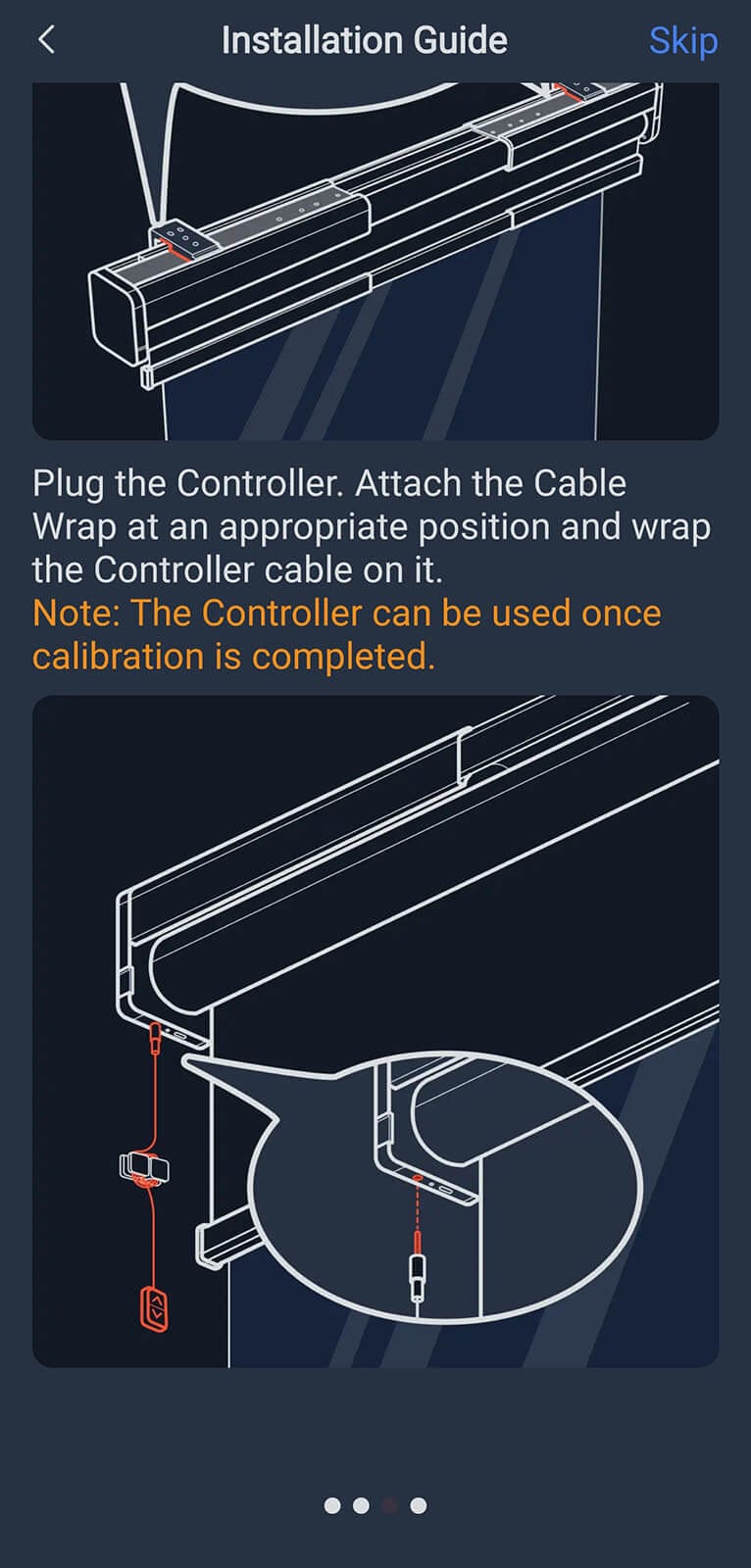 Installation Guide

Skip

Plug the Controller. Attach the Cable Wrap at an appropriate position and wrap the Controller cable on it.
Note: The Controller can be used once calibration is completed.