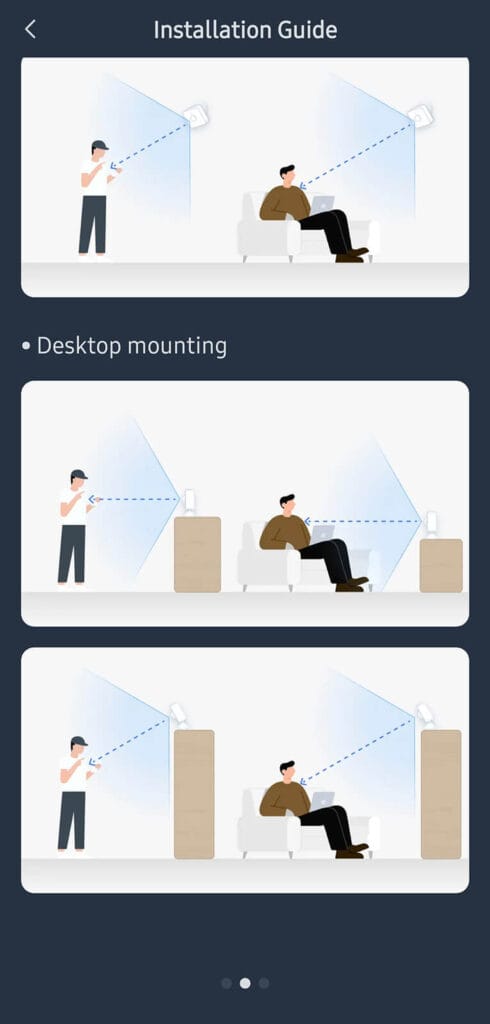 Installation Guide

• Desktop mounting